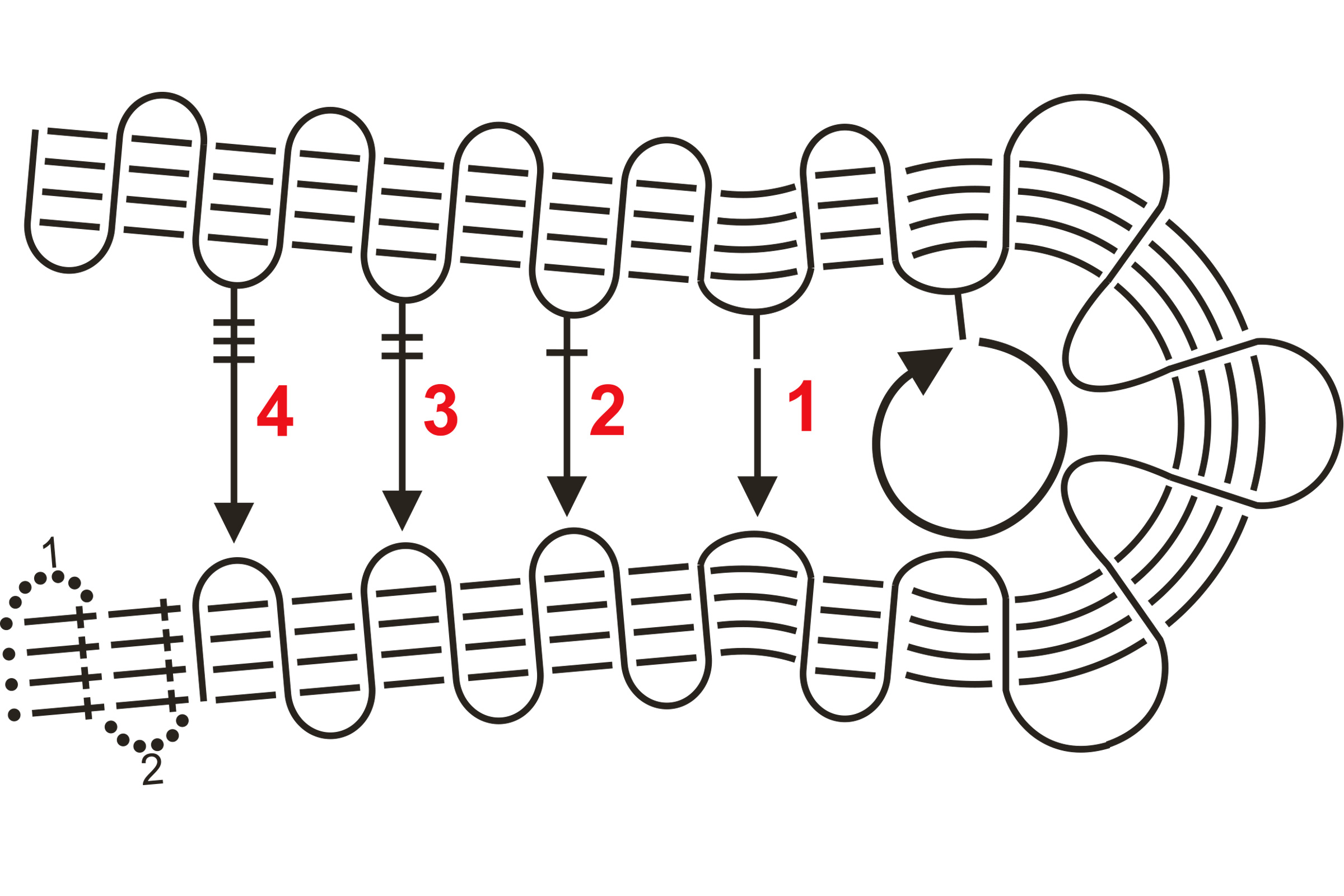 4
3
2
1
1
2