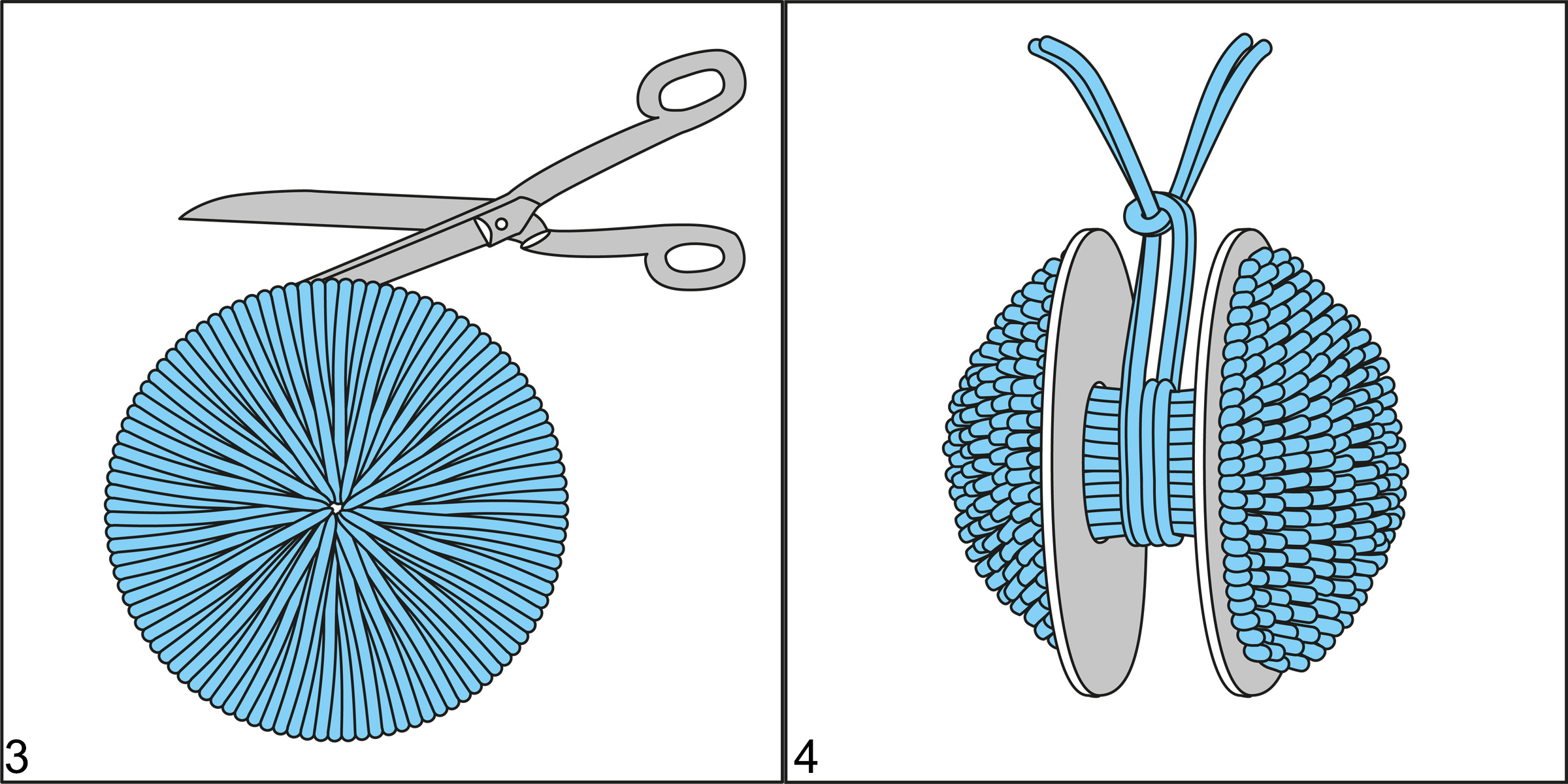 3

4