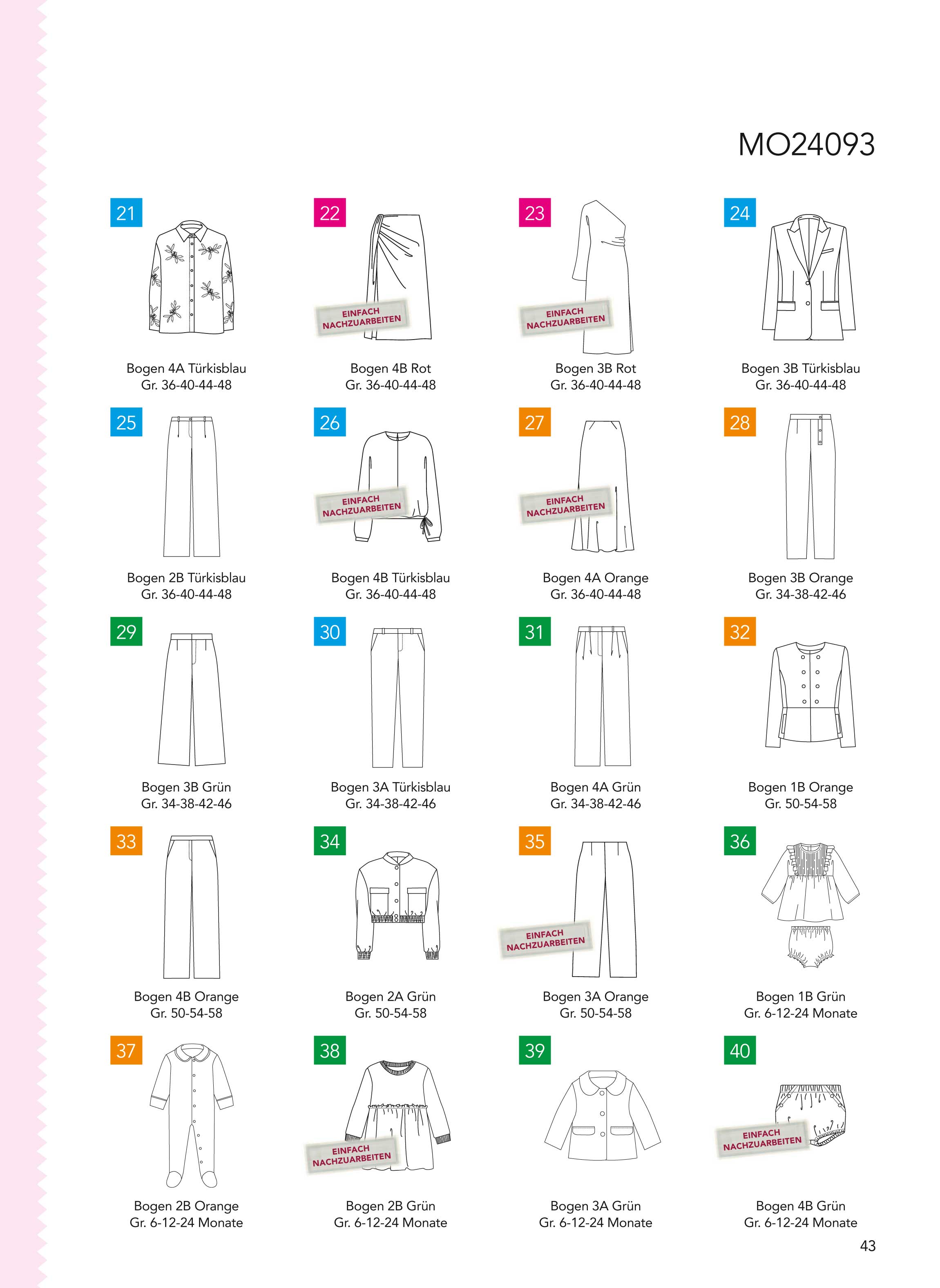 MO24093

21
Bogen 4A Türkisblau
Gr. 36-40-44-48

22
EINFACH NACHZUARBEITEN
Bogen 4B Rot
Gr. 36-40-44-48

23
EINFACH NACHZUARBEITEN
Bogen 3B Rot
Gr. 36-40-44-48

24
Bogen 3B Türkisblau
Gr. 36-40-44-48

25
Bogen 2B Türkisblau
Gr. 36-40-44-48

26
EINFACH NACHZUARBEITEN
Bogen 4B Türkisblau
Gr. 36-40-44-48

27
EINFACH NACHZUARBEITEN
Bogen 4A Orange
Gr. 36-40-44-48

28
Bogen 3B Orange
Gr. 34-38-42-46

29
Bogen 3B Grün
Gr. 34-38-42-46

30
Bogen 3A Türkisblau
Gr. 34-38-42-46

31
Bogen 4A Grün
Gr. 34-38-42-46

32
Bogen 1B Orange
Gr. 50-54-58

33
Bogen 4B Orange
Gr. 50-54-58

34
Bogen 2A Grün
Gr. 50-54-58

35
EINFACH NACHZUARBEITEN
Bogen 3A Orange
Gr. 50-54-58

36
Bogen 1B Grün
Gr. 6-12-24 Monate

37
Bogen 2B Orange
Gr. 6-12-24 Monate

38
EINFACH NACHZUARBEITEN
Bogen 2B Grün
Gr. 6-12-24 Monate

39
Bogen 3A Grün
Gr. 6-12-24 Monate

40
EINFACH NACHZUARBEITEN
Bogen 4B Grün
Gr. 6-12-24 Monate

43