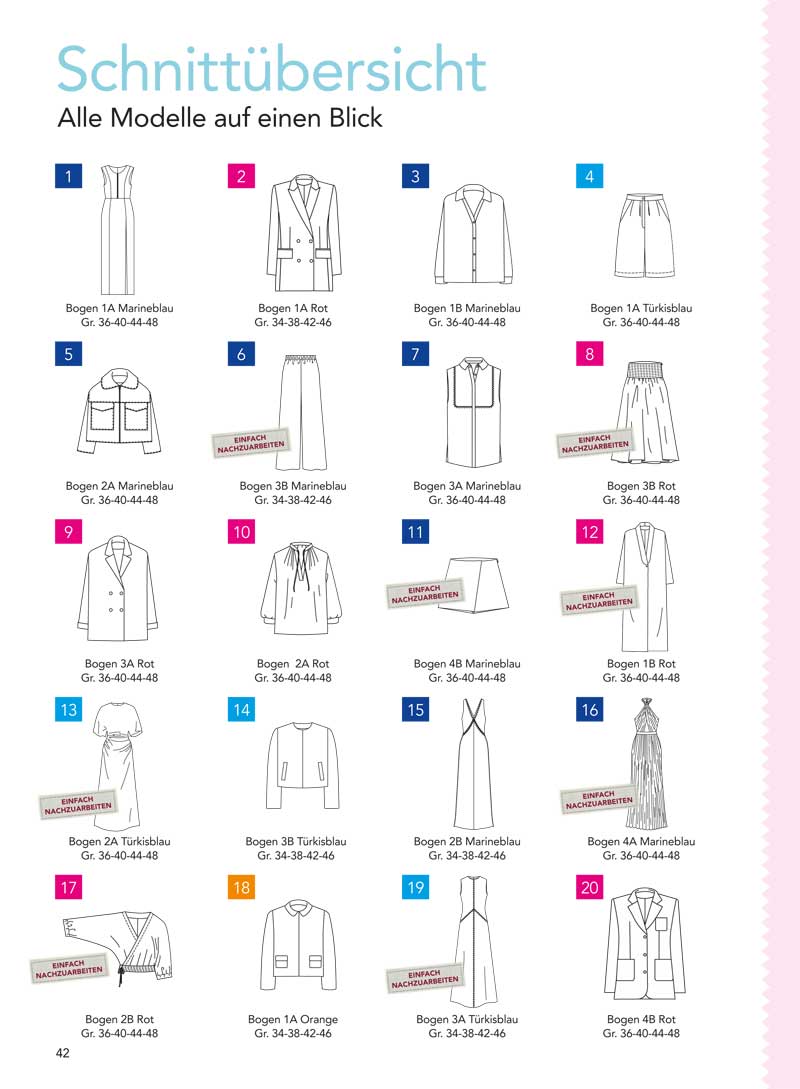 Schnittübersicht
Alle Modelle auf einen Blick

1
Bogen 1A Marineblau
Gr. 36-40-44-48

2
Bogen 1A Rot
Gr. 34-38-42-46

3
Bogen 1B Marineblau
Gr. 36-40-44-48

4
Bogen 1A Türkisblau
Gr. 36-40-44-48

5
Bogen 2A Marineblau
Gr. 36-40-44-48

6
EINFACH NACHZUARBEITEN
Bogen 3B Marineblau
Gr. 34-38-42-46

7
Bogen 3A Marineblau
Gr. 36-40-44-48

8
EINFACH NACHZUARBEITEN
Bogen 3B Rot
Gr. 36-40-44-48

9
Bogen 3A Rot
Gr. 36-40-44-48

10
Bogen 2A Rot
Gr. 36-40-44-48

11
EINFACH NACHZUARBEITEN
Bogen 4B Marineblau
Gr. 36-40-44-48

12
EINFACH NACHZUARBEITEN
Bogen 1B Rot
Gr. 36-40-44-48

13
EINFACH NACHZUARBEITEN
Bogen 2A Türkisblau
Gr. 36-40-44-48

14
Bogen 3B Türkisblau
Gr. 34-38-42-46

15
Bogen 2B Marineblau
Gr. 34-38-42-46

16
EINFACH NACHZUARBEITEN
Bogen 4A Marineblau
Gr. 36-40-44-48

17
EINFACH NACHZUARBEITEN
Bogen 2B Rot
Gr. 36-40-44-48

18
Bogen 1A Orange
Gr. 34-38-42-46

19
EINFACH NACHZUARBEITEN
Bogen 3A Türkisblau
Gr. 34-38-42-46

20
Bogen 4B Rot
Gr. 36-40-44-48

42